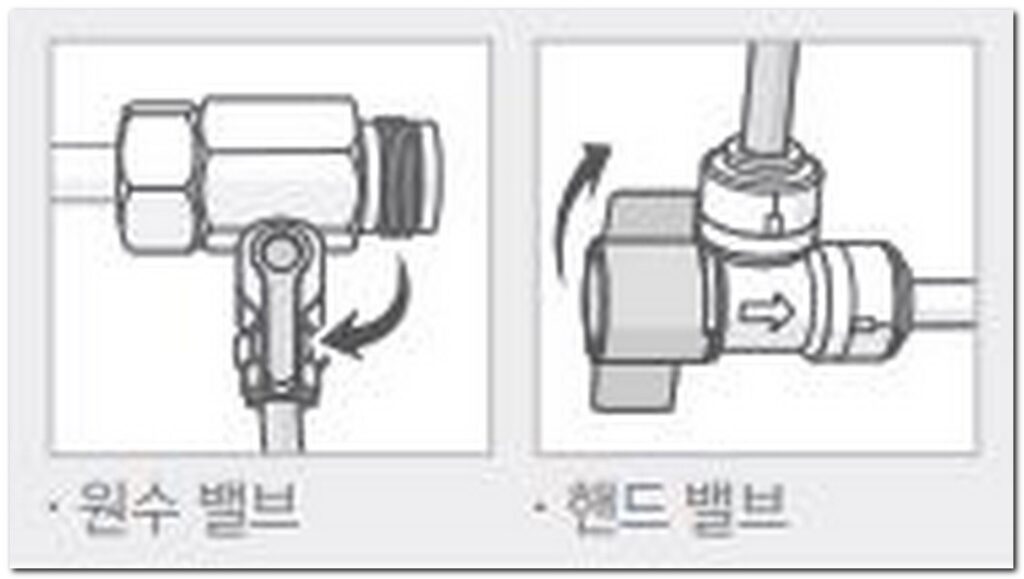 · 원수 밸브

· 핸드 밸브