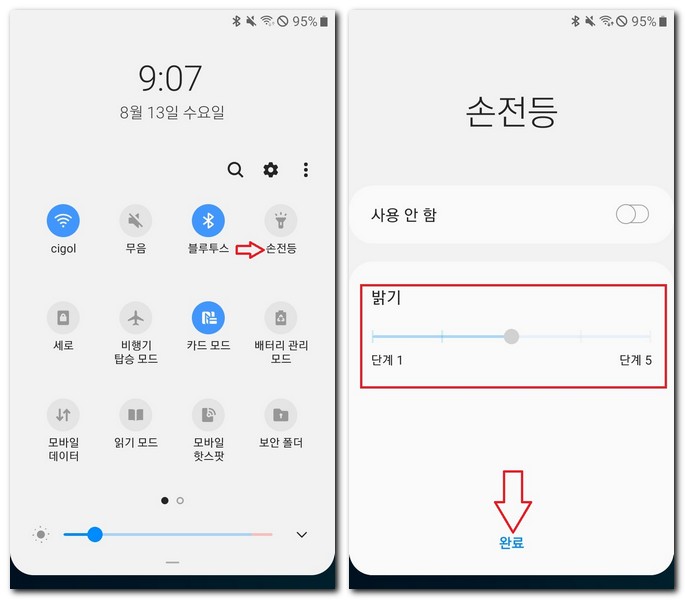 95%

9:07
8월 13일 수요일

cigol
무음
블루투스
손전등

세로
비행기 탑승 모드
카드 모드
배터리 관리 모드

모바일 데이터
읽기 모드
모바일 핫스팟
보안 폴더

95%

손전등

사용 안 함

밝기

단계 1
단계 5

완료